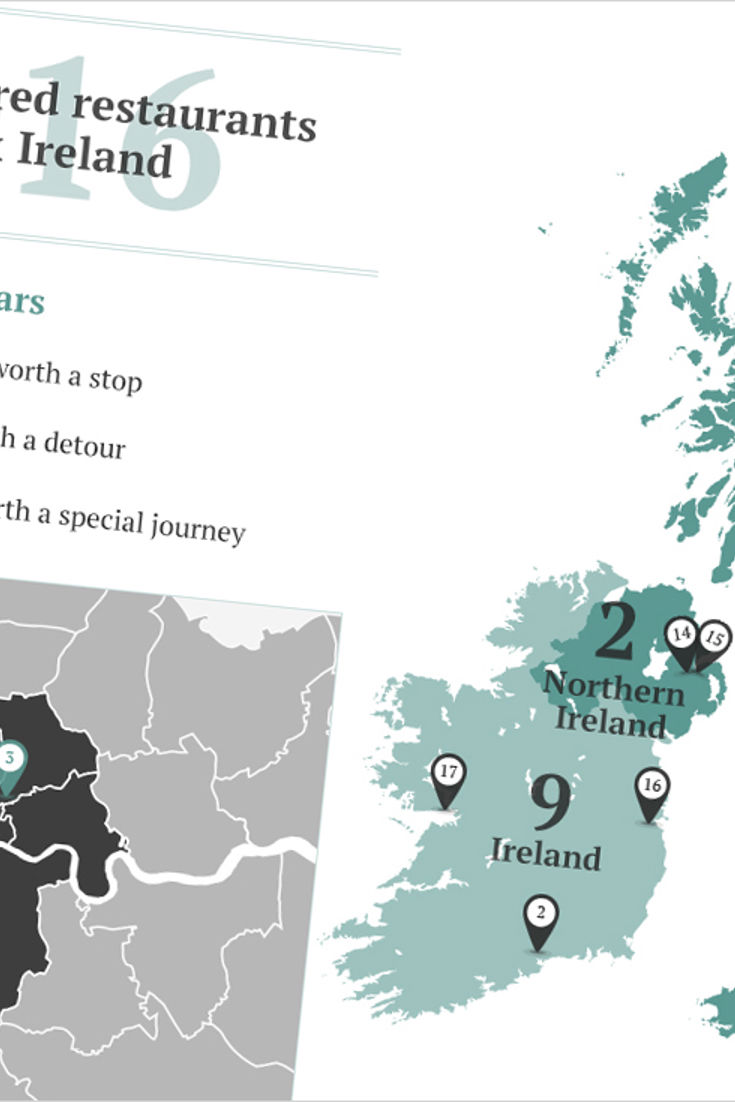 16
red restaurants
Ireland

ars

worth a stop

h a detour

rth a special journey

3

2
Northern
Ireland

14
15

17

9
Ireland

16

2